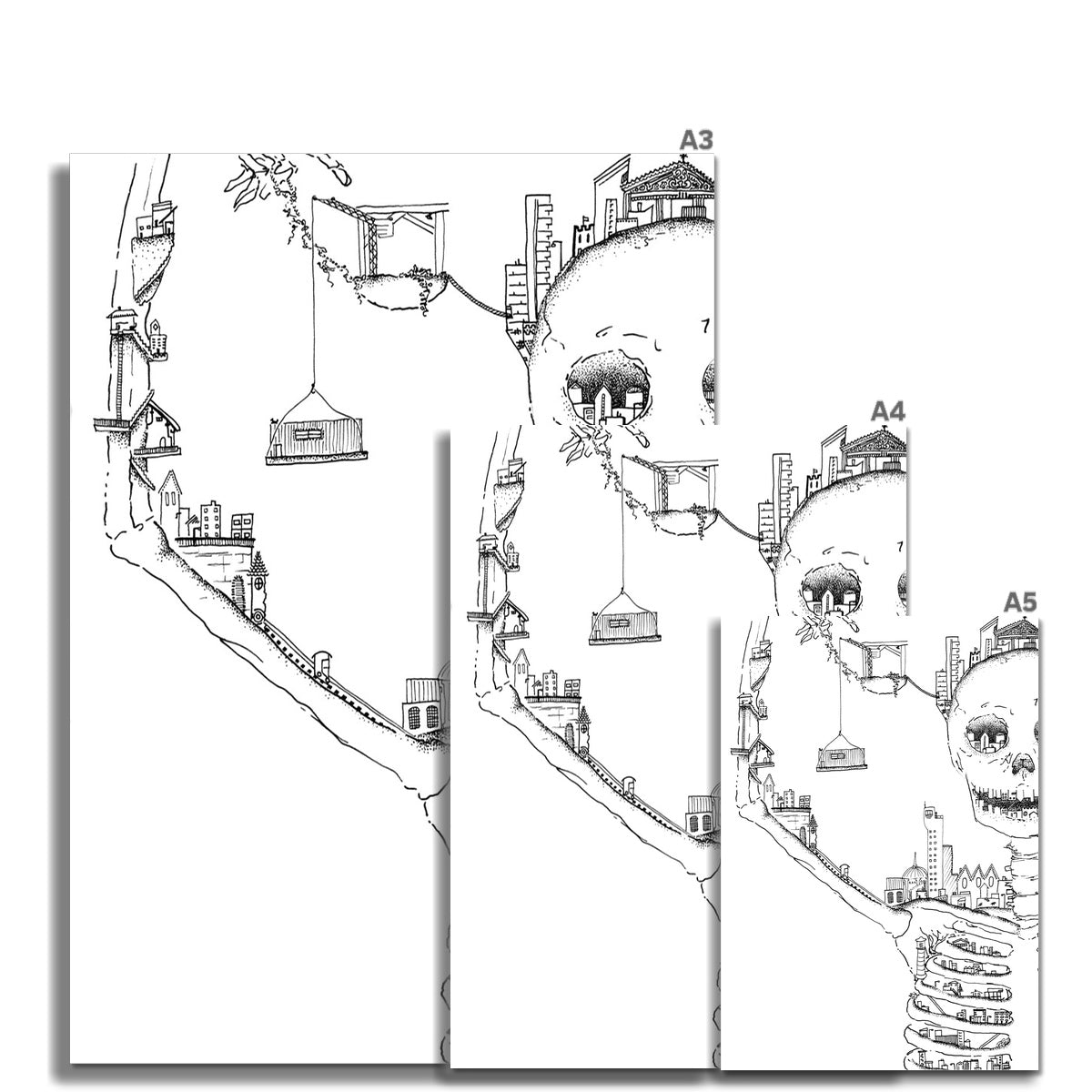 A3

A4

A5